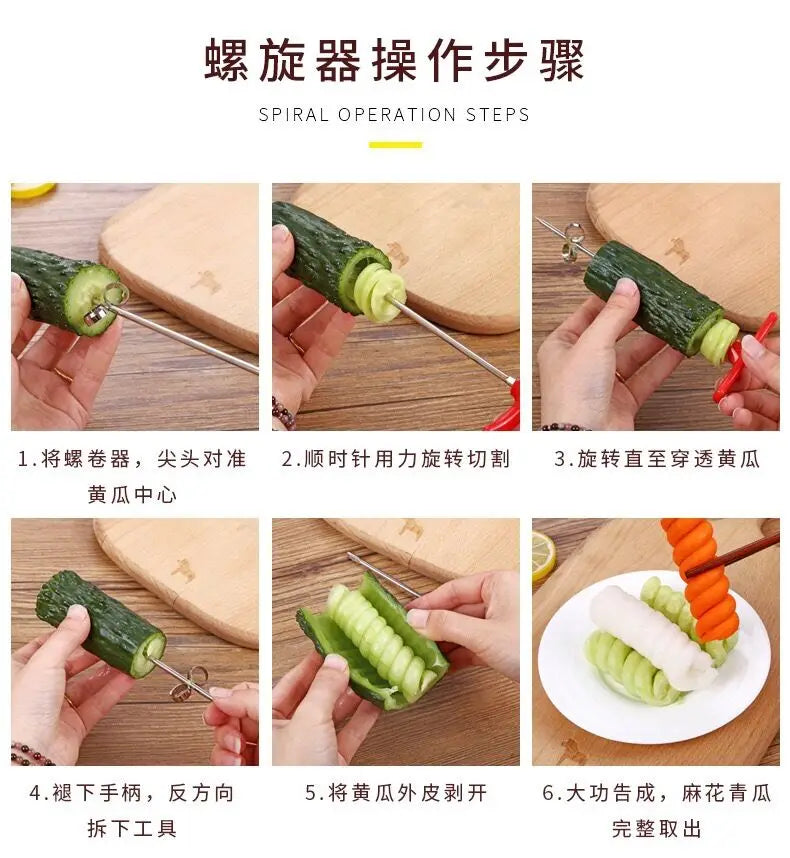 螺旋器操作步骤

SPIRAL OPERATION STEPS

1.将螺卷器，尖头对准黄瓜中心

2.顺时针用力旋转切割

3.旋转直至穿透黄瓜

4.褪下手柄，反方向拆下工具

5.将黄瓜外皮剥开

6.大功告成，麻花青瓜完整取出